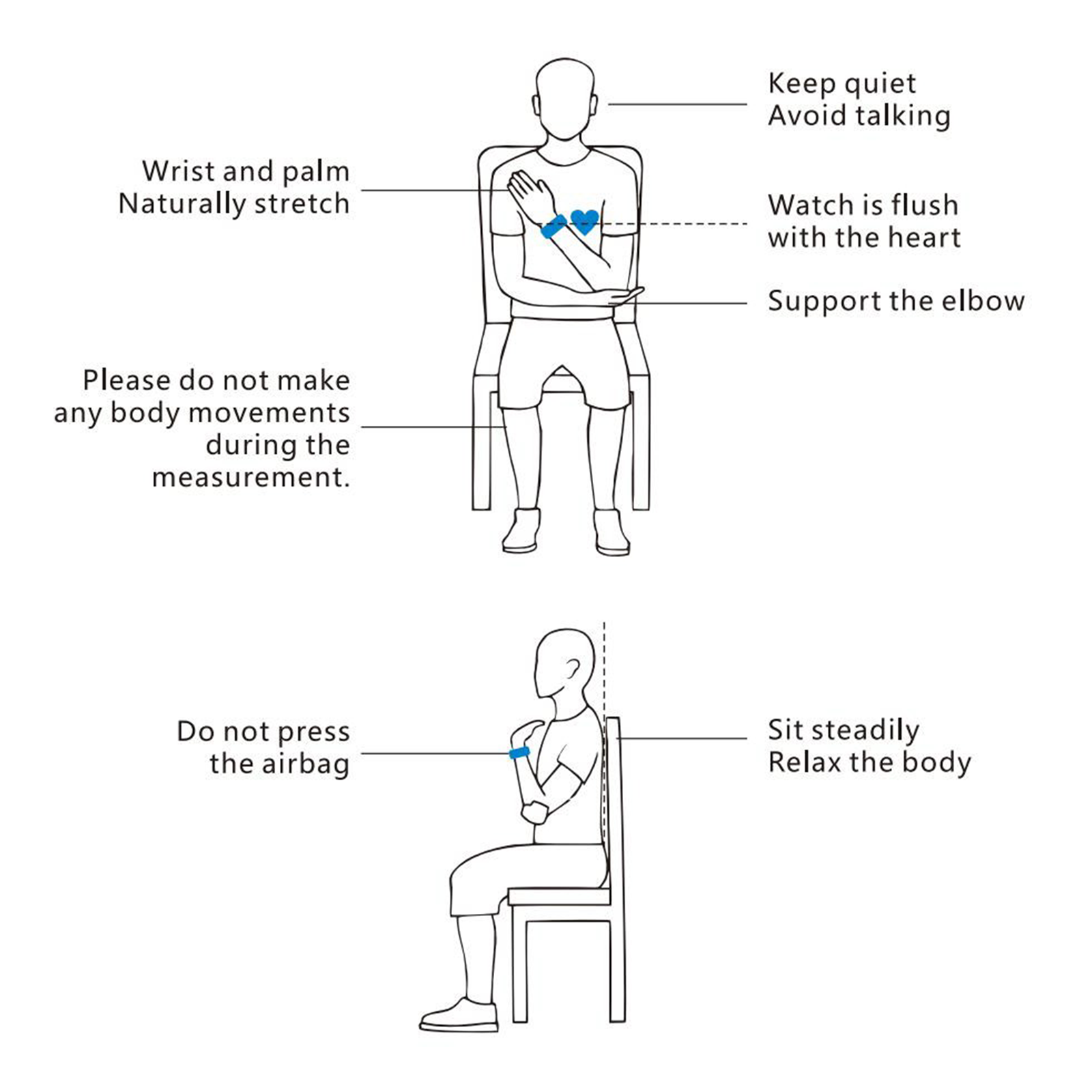 Keep quiet
Avoid talking

Wrist and palm
Naturally stretch

Watch is flush
with the heart

Support the elbow

Please do not make any body movements during the measurement.

Do not press
the airbag

Sit steadily
Relax the body